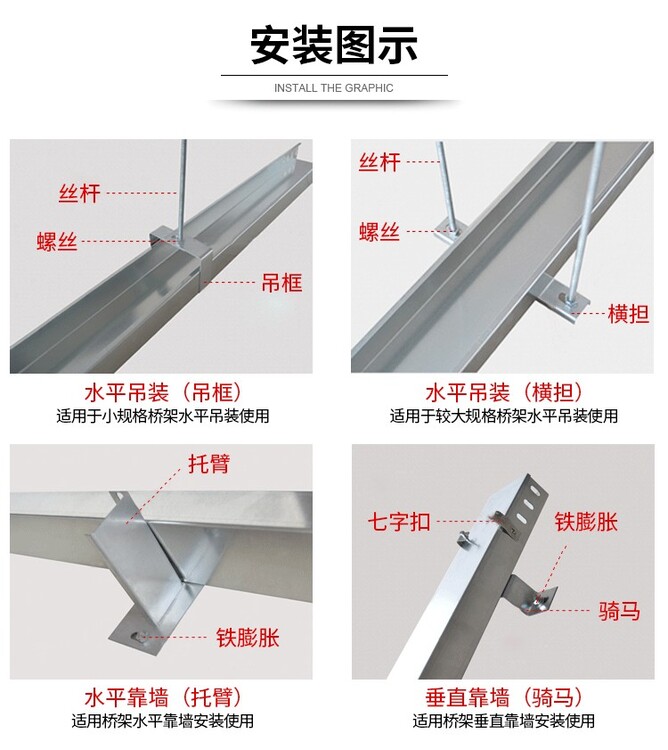 安装图示

INSTALL THE GRAPHIC

丝杆

螺丝

吊框

水平吊装（吊框）

适用于小规格桥架水平吊装使用

丝杆

螺丝

横担

水平吊装（横担）

适用于较大规格桥架水平吊装使用

托臂

铁膨胀

水平靠墙（托臂）

适用桥架水平靠墙安装使用

七字扣

铁膨胀

骑马

垂直靠墙（骑马）

适用桥架垂直靠墙安装使用