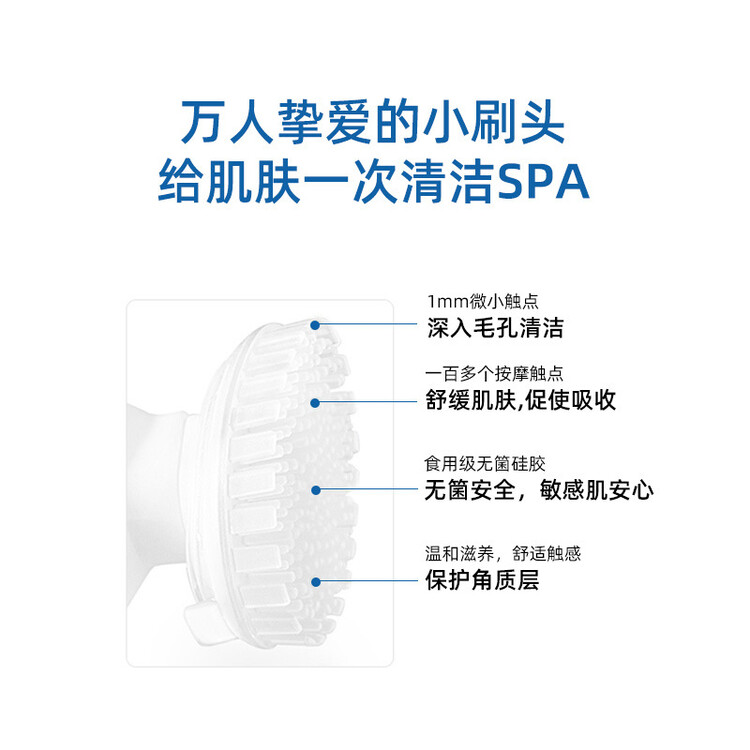 万人挚爱的小刷头
给肌肤一次清洁SPA

1mm微小触点
深入毛孔清洁

一百多个按摩触点
舒缓肌肤,促使吸收

食用级无菌硅胶
无菌安全，敏感肌安心

温和滋养，舒适触感
保护角质层