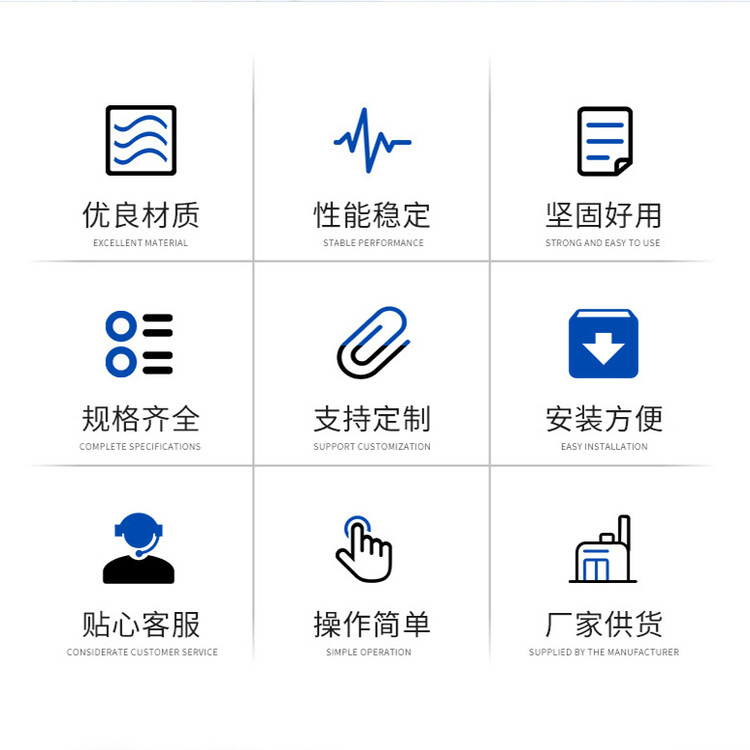 优良材质
EXCELLENT MATERIAL

性能稳定
STABLE PERFORMANCE

坚固好用
STRONG AND EASY TO USE

规格齐全
COMPLETE SPECIFICATIONS

支持定制
SUPPORT CUSTOMIZATION

安装方便
EASY INSTALLATION

贴心客服
CONSIDERATE CUSTOMER SERVICE

操作简单
SIMPLE OPERATION

厂家供货
SUPPLIED BY THE MANUFACTURER