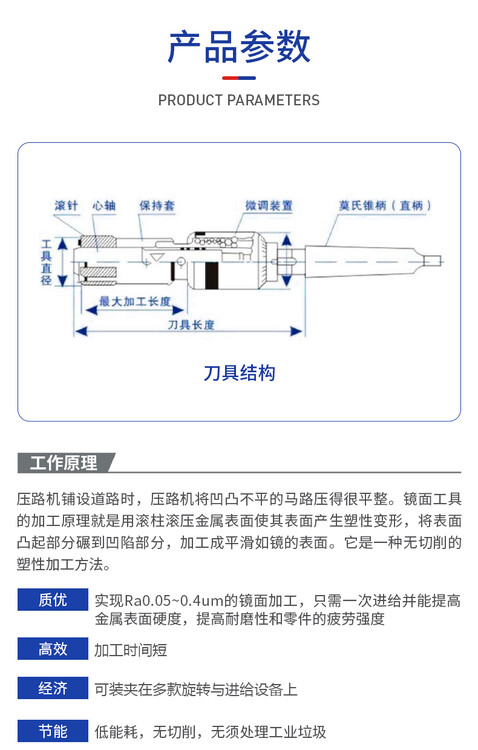 产品参数

PRODUCT PARAMETERS

滚针 心轴 保持套 微调装置 莫氏锥柄（直柄）

工具直径

最大加工长度

刀具长度

刀具结构

工作原理

压路机铺设道路时，压路机将凹凸不平的马路压得很平整。镜面工具的加工原理就是用滚柱滚压金属表面使其表面产生塑性变形，将表面凸起部分碾到凹陷部分，加工成平滑如镜的表面。它是一种无切削的塑性加工方法。

质优 实现Ra0.05~0.4um的镜面加工，只需一次进给并能提高金属表面硬度，提高耐磨性和零件的疲劳强度

高效 加工时间短

经济 可装夹在多款旋转与进给设备上

节能 低能耗，无切削，无须处理工业垃圾