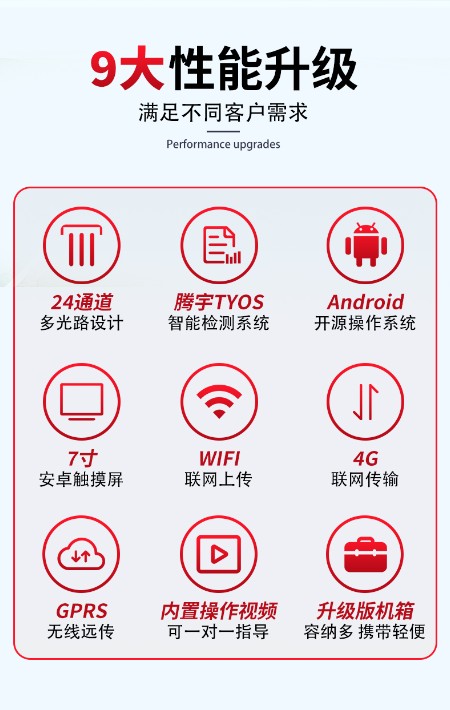 9大性能升级

满足不同客户需求

Performance upgrades

24通道
多光路设计

腾宇TYOS
智能检测系统

Android
开源操作系统

7寸
安卓触摸屏

WIFI
联网上传

4G
联网传输

GPRS
无线远传

内置操作视频
可一对一指导

升级版机箱
容纳多 携带轻便