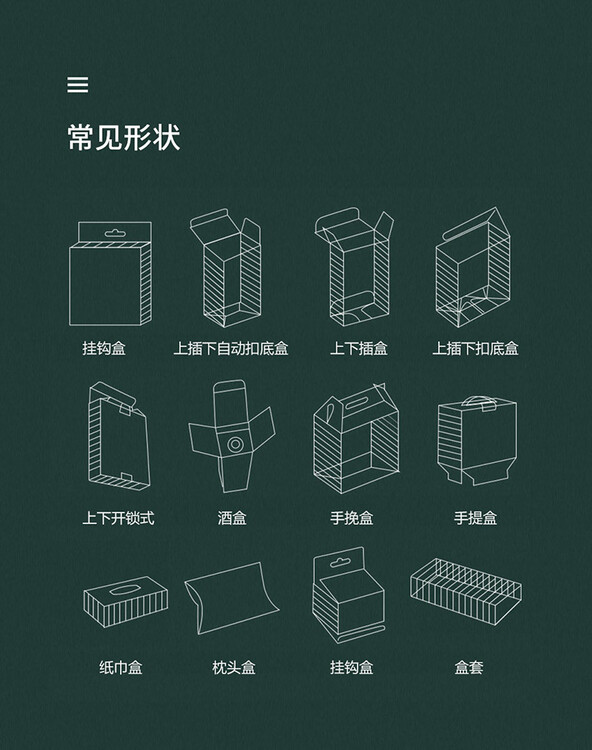 常见形状

挂钩盒

上插下自动扣底盒

上下插盒

上插下扣底盒

上下开锁式

酒盒

手挽盒

手提盒

纸巾盒

枕头盒

挂钩盒

盒套