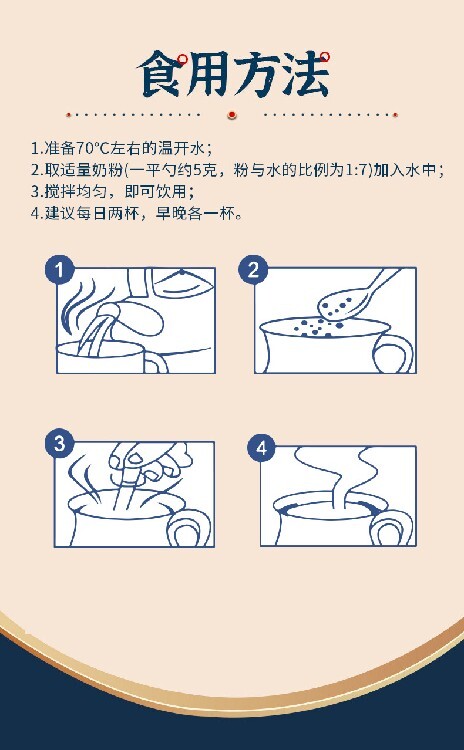 食用方法

1.准备70°C左右的温开水；
2.取适量奶粉(一平勺约5克，粉与水的比例为1:7)加入水中；
3.搅拌均匀，即可饮用；
4.建议每日两杯，早晚各一杯。

1

2

3

4