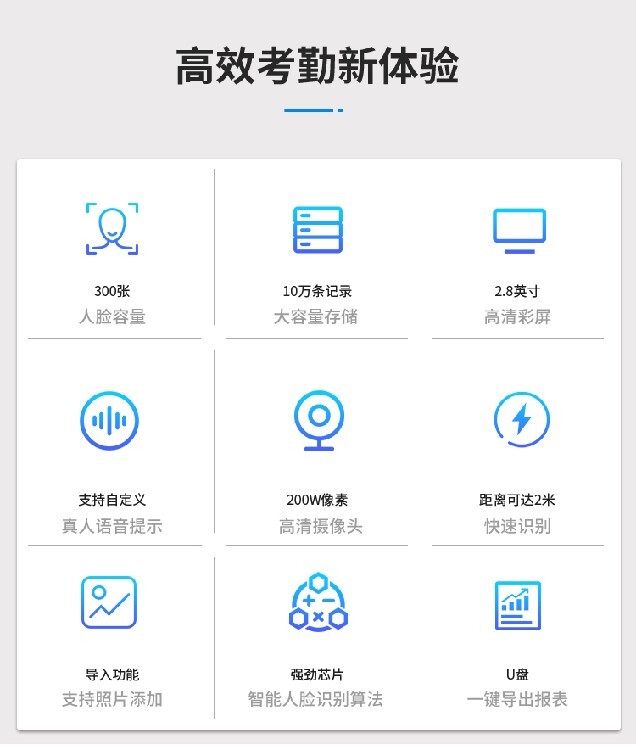 高效考勤新体验

300张
人脸容量

10万条记录
大容量存储

2.8英寸
高清彩屏

支持自定义
真人语音提示

200W像素
高清摄像头

距离可达2米
快速识别

导入功能
支持照片添加

强劲芯片
智能人脸识别算法

U盘
一键导出报表