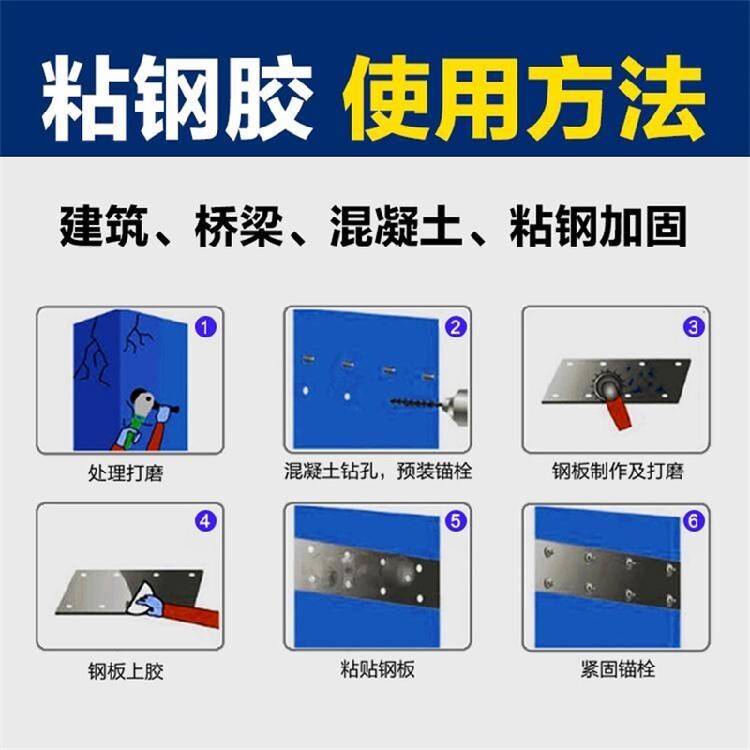 粘钢胶 使用方法

建筑、桥梁、混凝土、粘钢加固

1
处理打磨

2
混凝土钻孔，预装锚栓

3
钢板制作及打磨

4
钢板上胶

5
粘贴钢板

6
紧固锚栓